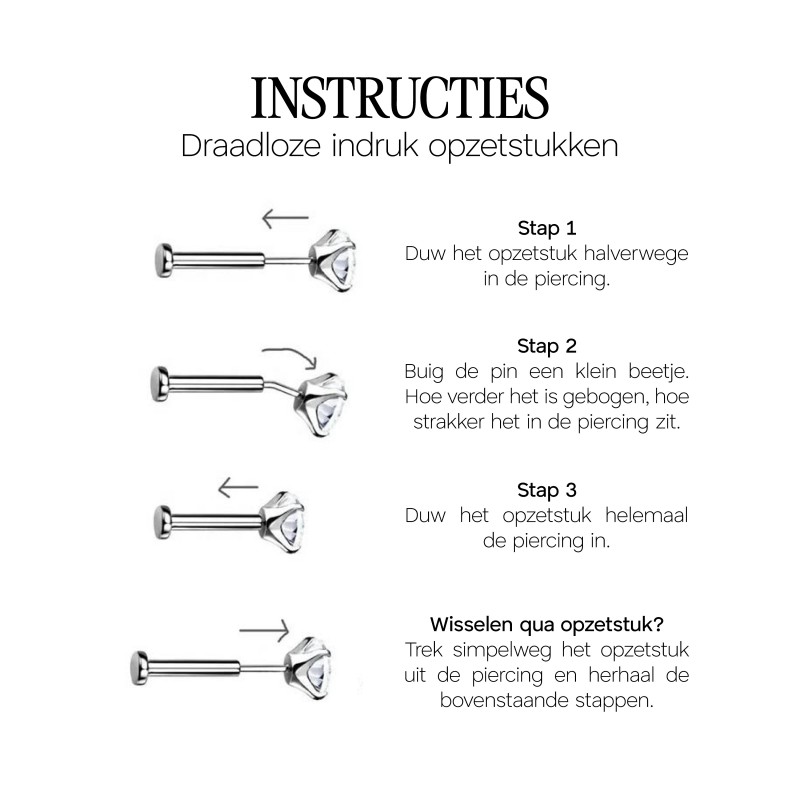 INSTRUCTIES
Draadloze indruk opzetstukken

Stap 1
Duw het opzetstuk halverwege in de piercing.

Stap 2
Buig de pin een klein beetje. Hoe verder het is gebogen, hoe strakker het in de piercing zit.

Stap 3
Duw het opzetstuk helemaal de piercing in.

Wisselen qua opzetstuk?
Trek simpelweg het opzetstuk uit de piercing en herhaal de bovenstaande stappen.